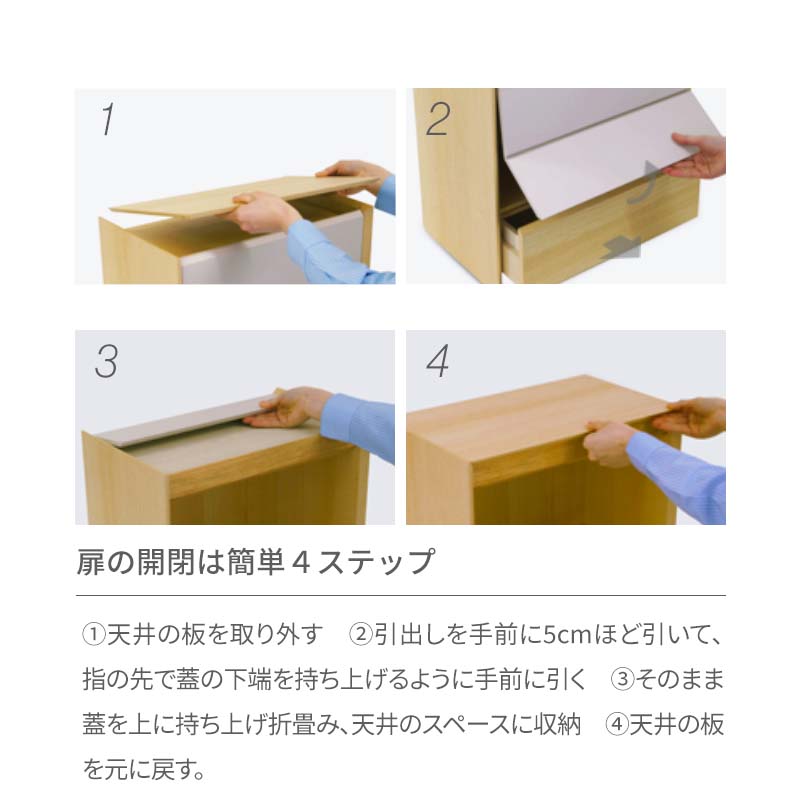 1

2

3

4

扉の開閉は簡単４ステップ

①天井の板を取り外す　②引出しを手前に5cmほど引いて、指の先で蓋の下端を持ち上げるように手前に引く　③そのまま蓋を上に持ち上げ折畳み、天井のスペースに収納　④天井の板を元に戻す。