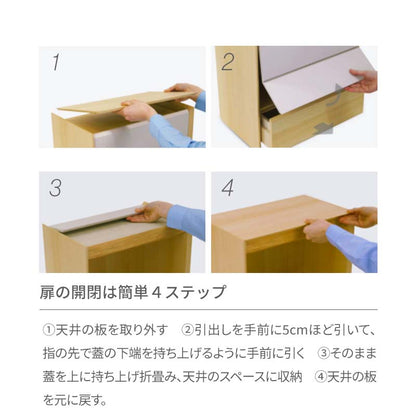 1

2

3

4

扉の開閉は簡単４ステップ

①天井の板を取り外す　②引出しを手前に5cmほど引いて、指の先で蓋の下端を持ち上げるように手前に引く　③そのまま蓋を上に持ち上げ折畳み、天井のスペースに収納　④天井の板を元に戻す。